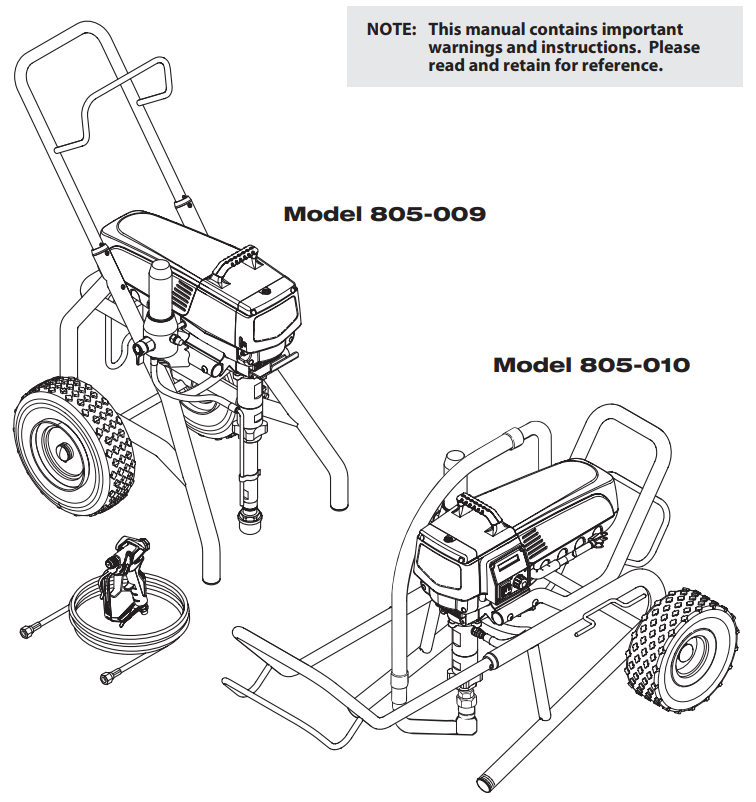 NOTE: This manual contains important warnings and instructions. Please read and retain for reference.

Model 805-009

Model 805-010